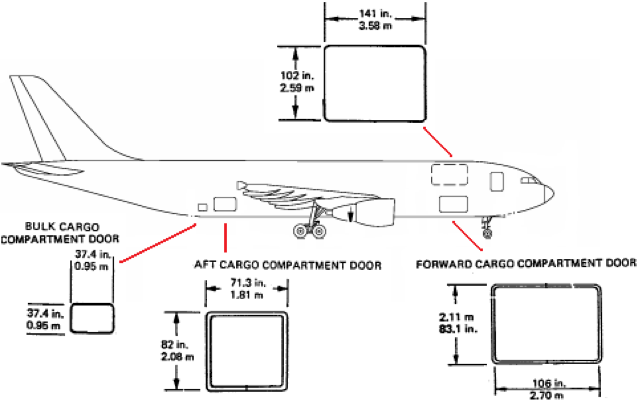 141 in.
3.58 m

102 in.
2.59 m

BULK CARGO
COMPARTMENT DOOR

37.4 in.
0.95 m

37.4 in.
0.95 m

AFT CARGO COMPARTMENT DOOR

71.3 in.
1.81 m

82 in.
2.08 m

FORWARD CARGO COMPARTMENT DOOR

2.11 m
83.1 in.

106 in.
2.70 m